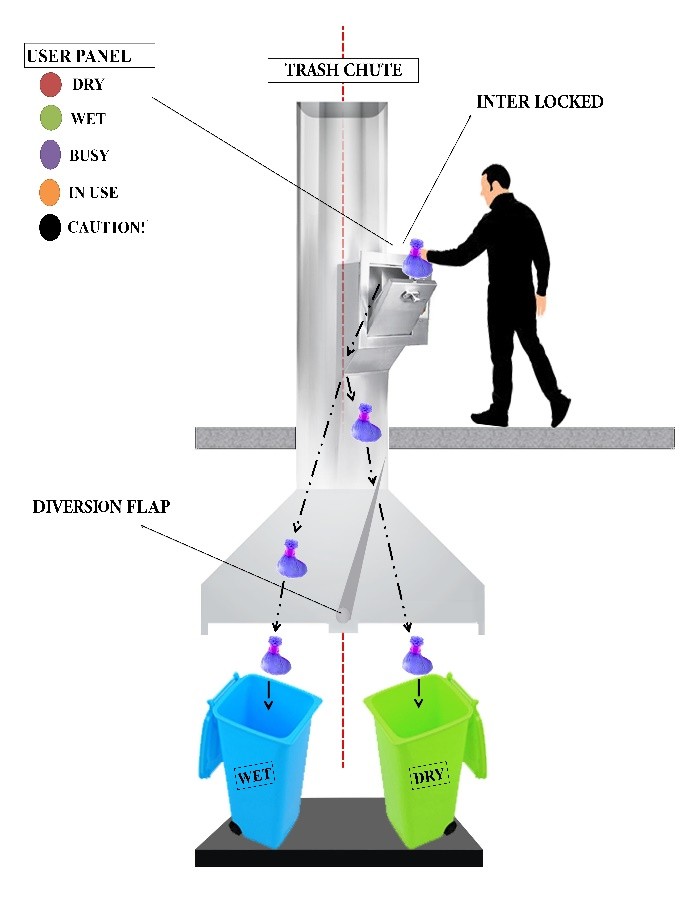 USER PANEL
DRY
WET
BUSY
IN USE
CAUTION!

TRASH CHUTE

INTER LOCKED

DIVERSION FLAP

WET

DRY